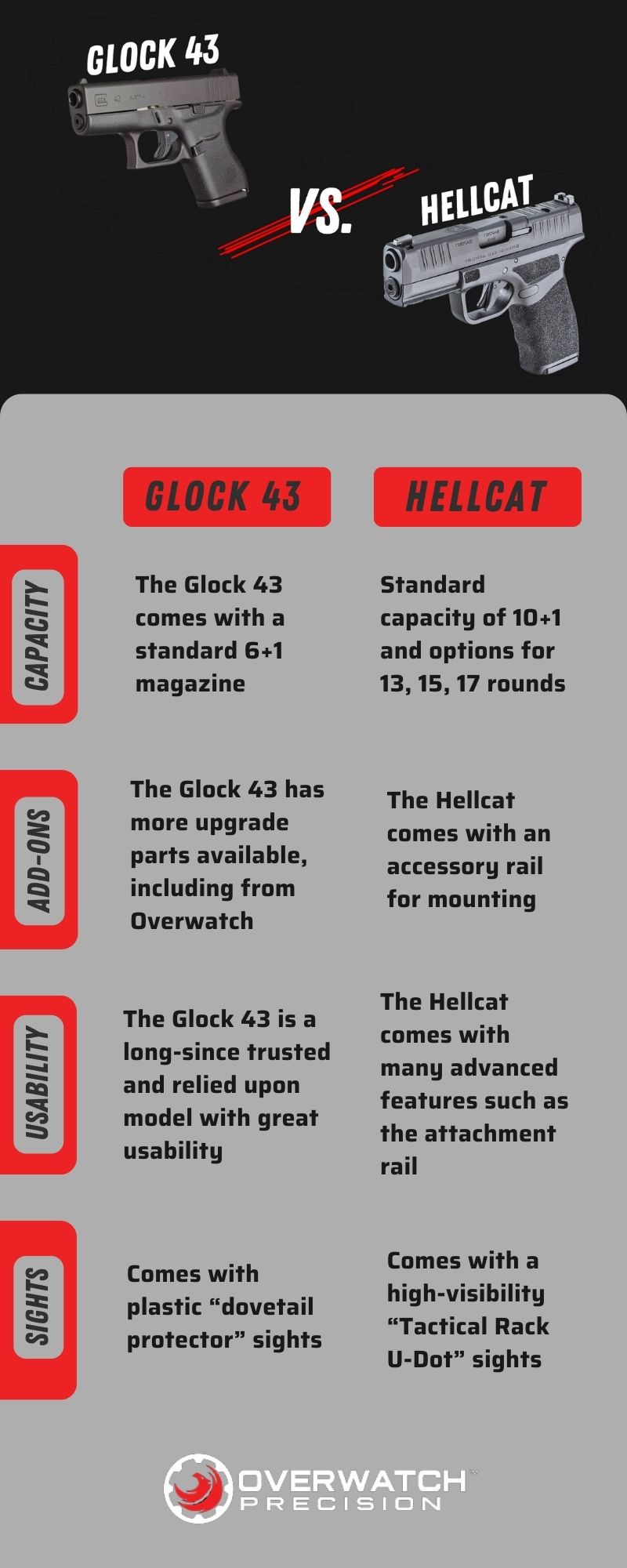 GLOCK 43

VS.

HELLCAT

| | GLOCK 43 | HELLCAT |
|---|---|---|
| CAPACITY | The Glock 43 comes with a standard 6+1 magazine | Standard capacity of 10+1 and options for 13, 15, 17 rounds |
| ADD-ONS | The Glock 43 has more upgrade parts available, including from Overwatch | The Hellcat comes with an accessory rail for mounting |
| USABILITY | The Glock 43 is a long-since trusted and relied upon model with great usability | The Hellcat comes with many advanced features such as the attachment rail |
| SIGHTS | Comes with plastic “dovetail protector” sights | Comes with a high-visibility “Tactical Rack U-Dot” sights |

OVERWATCH PRECISION